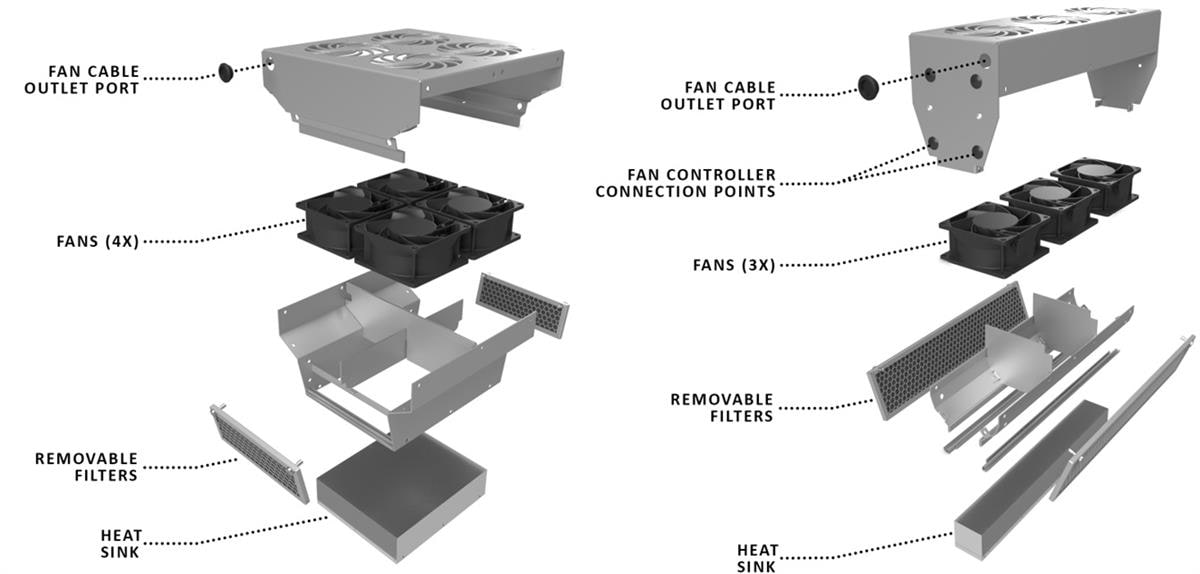 FAN CABLE
OUTLET PORT

FANS (4X)

REMOVABLE
FILTERS

HEAT
SINK

FAN CABLE
OUTLET PORT

FAN CONTROLLER
CONNECTION POINTS

FANS (3X)

REMOVABLE
FILTERS

HEAT
SINK